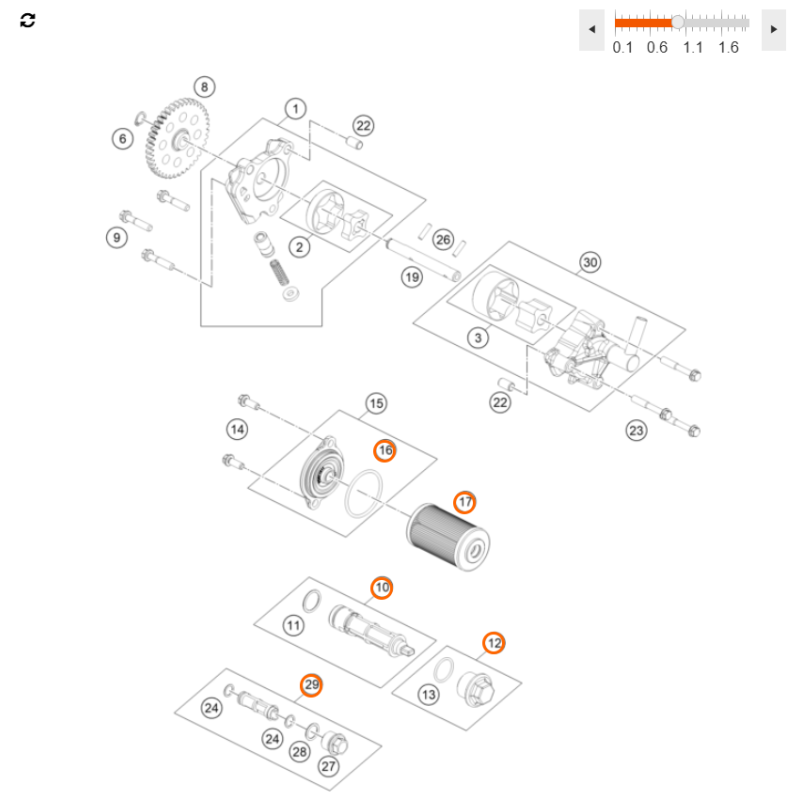 0.1 0.6 1.1 1.6

8
1
22
6
9
2
26
19
30
3
22
23
15
14
16
17
10
11
12
13
29
24
24
28
27